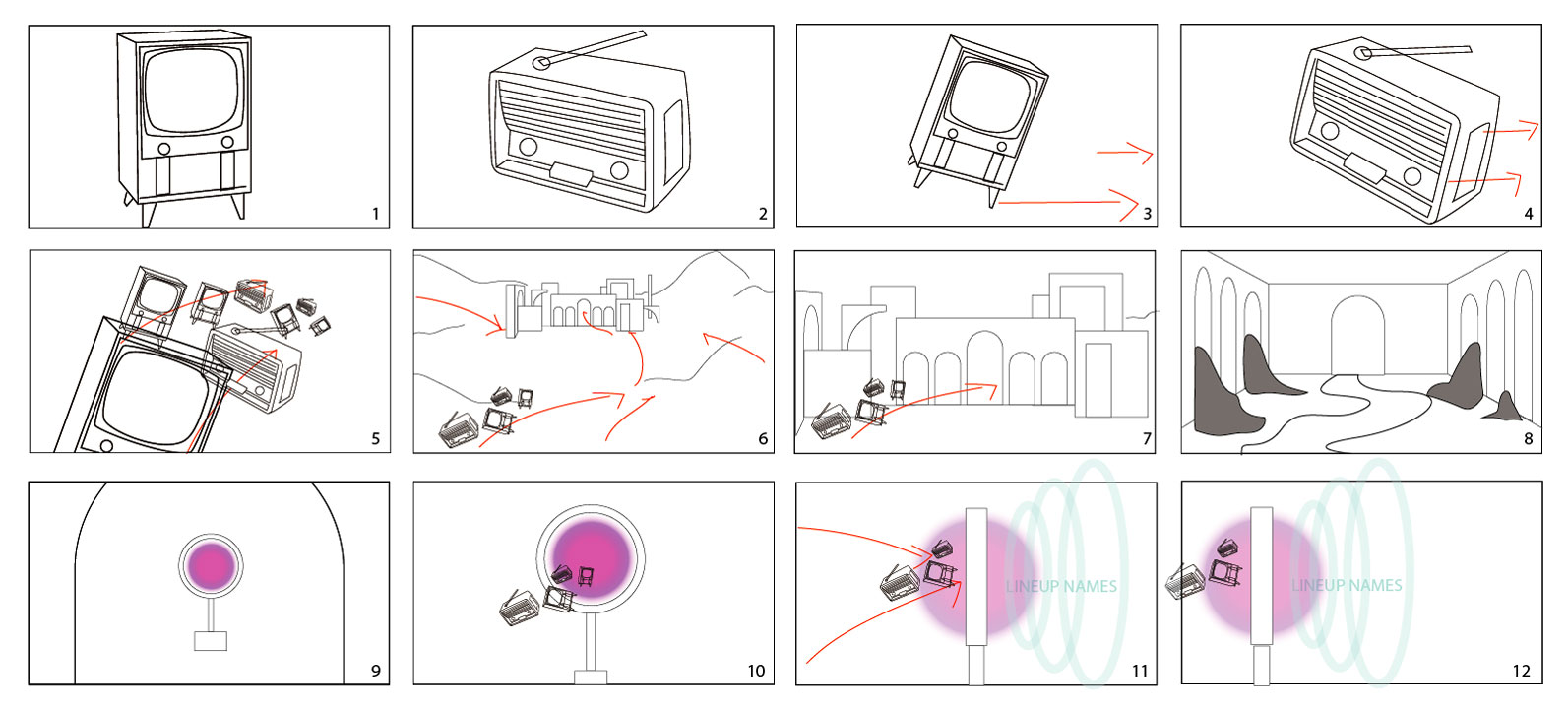 1

2

3

4

5

6

7

8

9

10

LINEUP NAMES

11

LINEUP NAMES

12